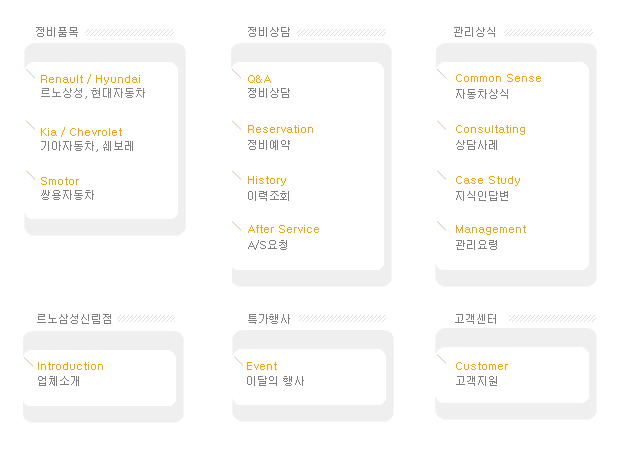 정비품목

Renault / Hyundai
르노상성, 현대자동차

Kia / Chevrolet
기아자동차, 쉐보레

Smotor
쌍용자동차

정비상담

Q&A
정비상담

Reservation
정비예약

History
이력조회

After Service
A/S요청

관리상식

Common Sense
자동차상식

Consultating
상담사례

Case Study
지식인답변

Management
관리요령

르노삼성신림점

Introduction
업체소개

특가행사

Event
이달의 행사

고객센터

Customer
고객지원